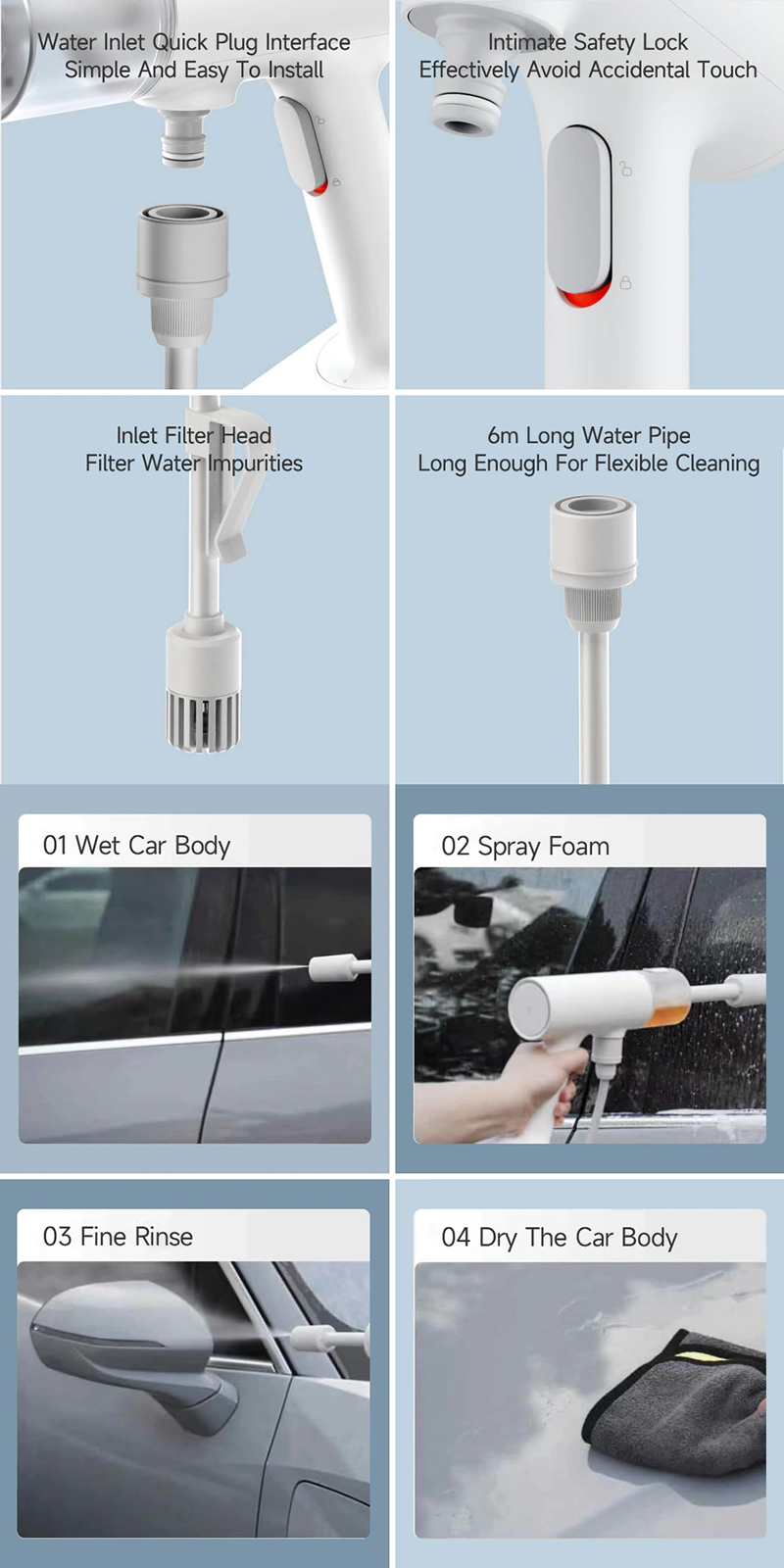 Water Inlet Quick Plug Interface
Simple And Easy To Install

Intimate Safety Lock
Effectively Avoid Accidental Touch

Inlet Filter Head
Filter Water Impurities

6m Long Water Pipe
Long Enough For Flexible Cleaning

01 Wet Car Body

02 Spray Foam

03 Fine Rinse

04 Dry The Car Body